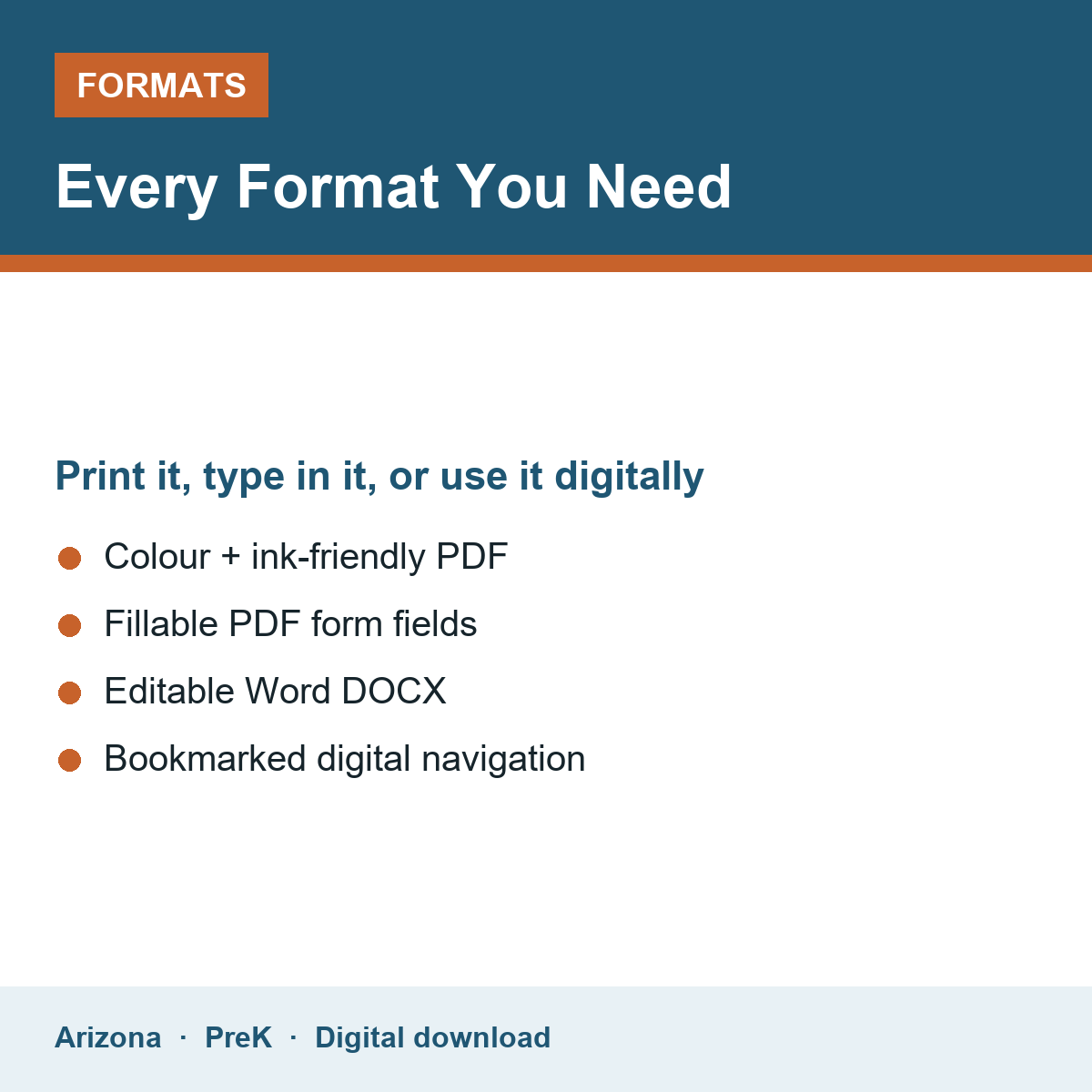 FORMATS

Every Format You Need

Print it, type in it, or use it digitally

• Colour + ink-friendly PDF
• Fillable PDF form fields
• Editable Word DOCX
• Bookmarked digital navigation

Arizona · PreK · Digital download