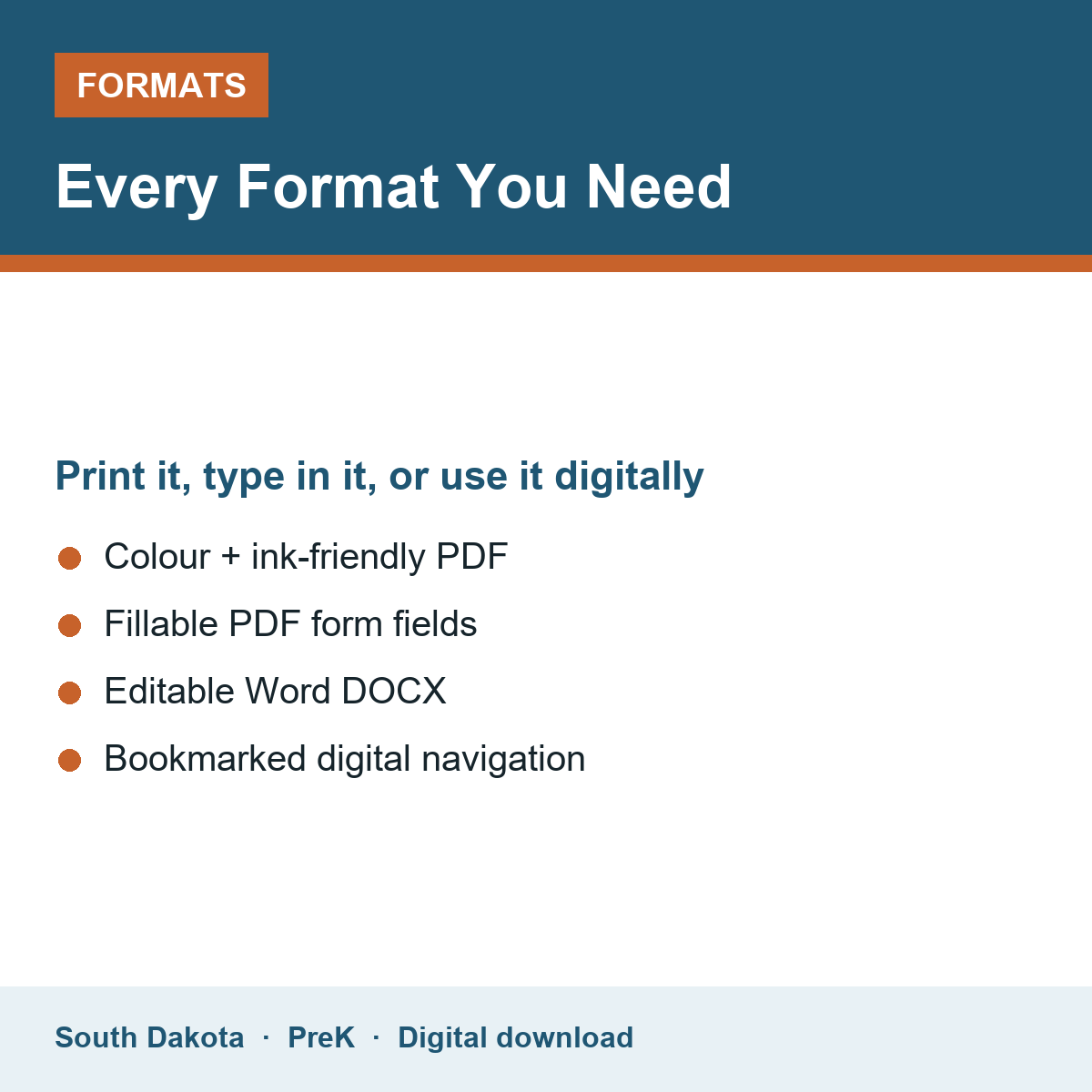 FORMATS

Every Format You Need

Print it, type in it, or use it digitally

• Colour + ink-friendly PDF
• Fillable PDF form fields
• Editable Word DOCX
• Bookmarked digital navigation

South Dakota · PreK · Digital download